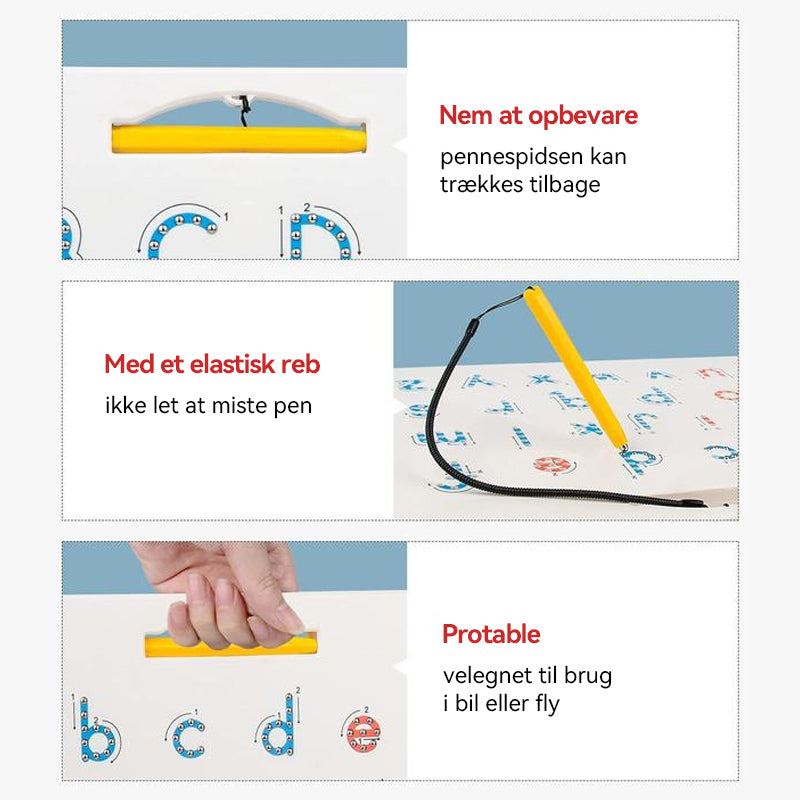 Nem at opbevare
pennespidsen kan trækkes tilbage

Med et elastisk reb
ikke let at miste pen

Protable
velegnet til brug i bil eller fly