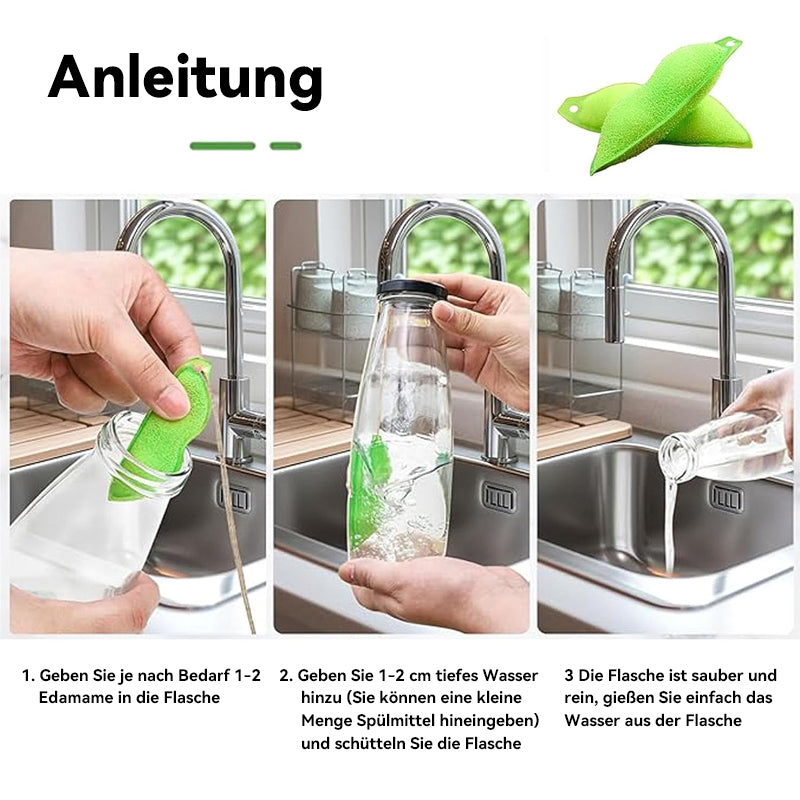 Anleitung

1. Geben Sie je nach Bedarf 1-2 Edamame in die Flasche

2. Geben Sie 1-2 cm tiefes Wasser hinzu (Sie können eine kleine Menge Spülmittel hineingeben) und schütteln Sie die Flasche

3 Die Flasche ist sauber und rein, gießen Sie einfach das Wasser aus der Flasche