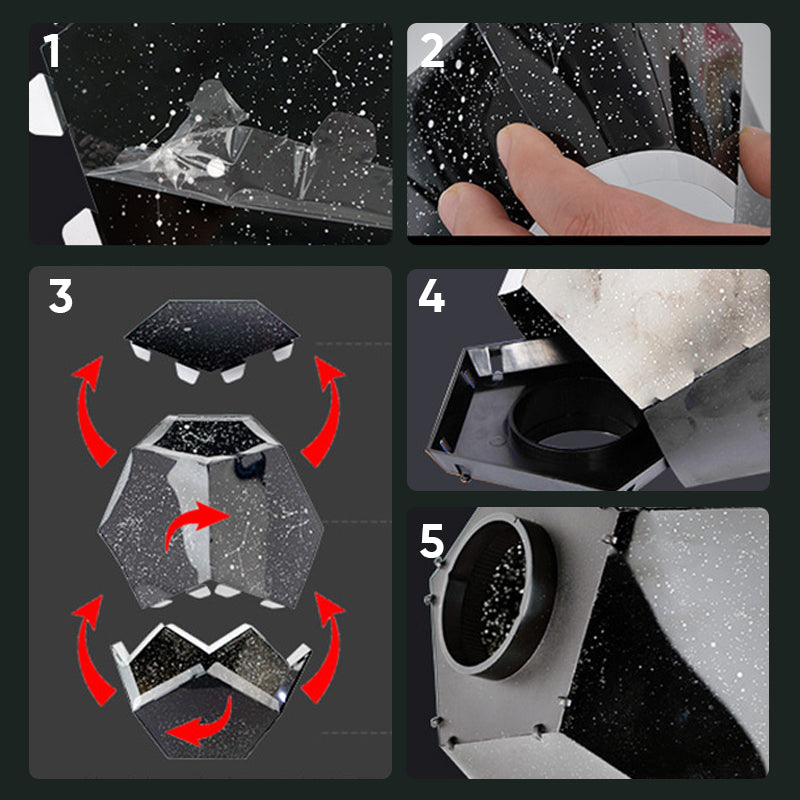 1

2

3

4

5