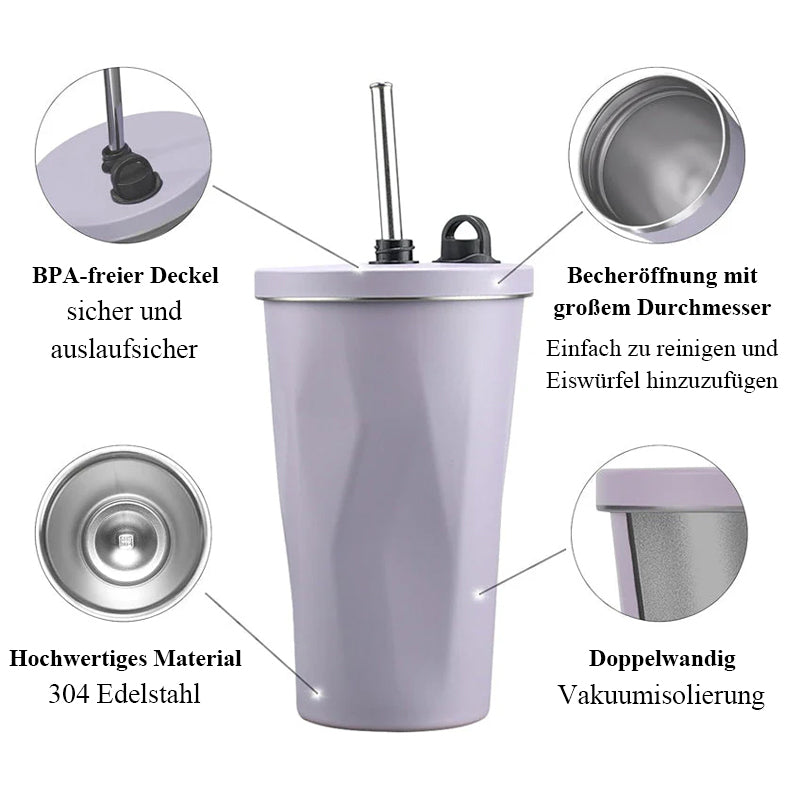 BPA-freier Deckel
sicher und auslaufsicher

Becheröffnung mit großem Durchmesser
Einfach zu reinigen und Eiswürfel hinzuzufügen

Hochwertiges Material
304 Edelstahl

Doppelwandig
Vakuumisolierung