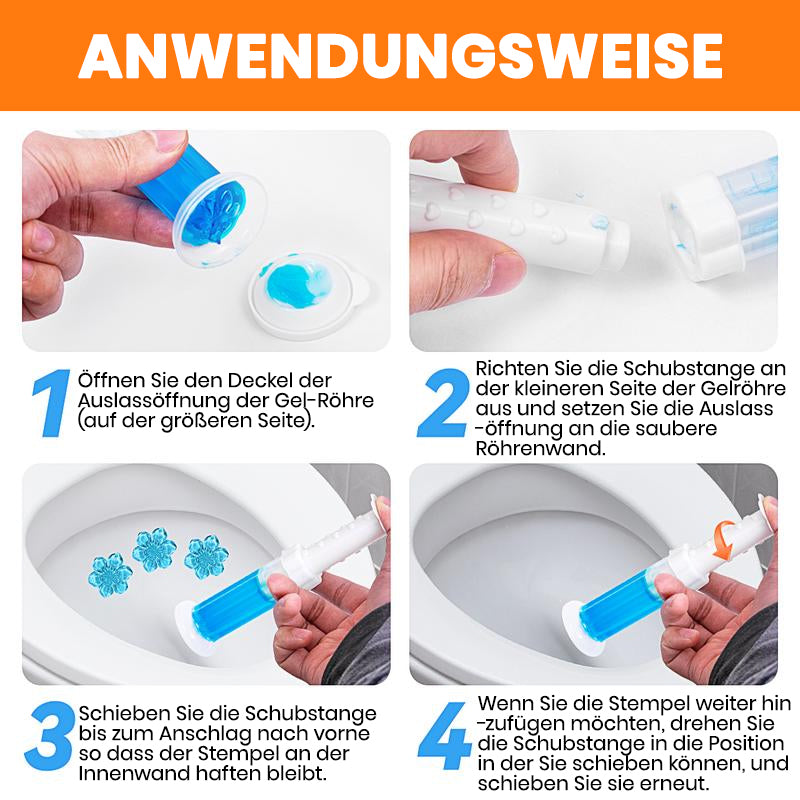 ANWENDUNGSWEISE

1 Öffnen Sie den Deckel der Auslassöffnung der Gel-Röhre (auf der größeren Seite).

2 Richten Sie die Schubstange an der kleineren Seite der Gelröhre aus und setzen Sie die Auslass -öffnung an die saubere Röhrenwand.

3 Schieben Sie die Schubstange bis zum Anschlag nach vorne so dass der Stempel an der Innenwand haften bleibt.

4 Wenn Sie die Stempel weiter hin -zufügen möchten, drehen Sie die Schubstange in die Position in der Sie schieben können, und schieben Sie sie erneut.