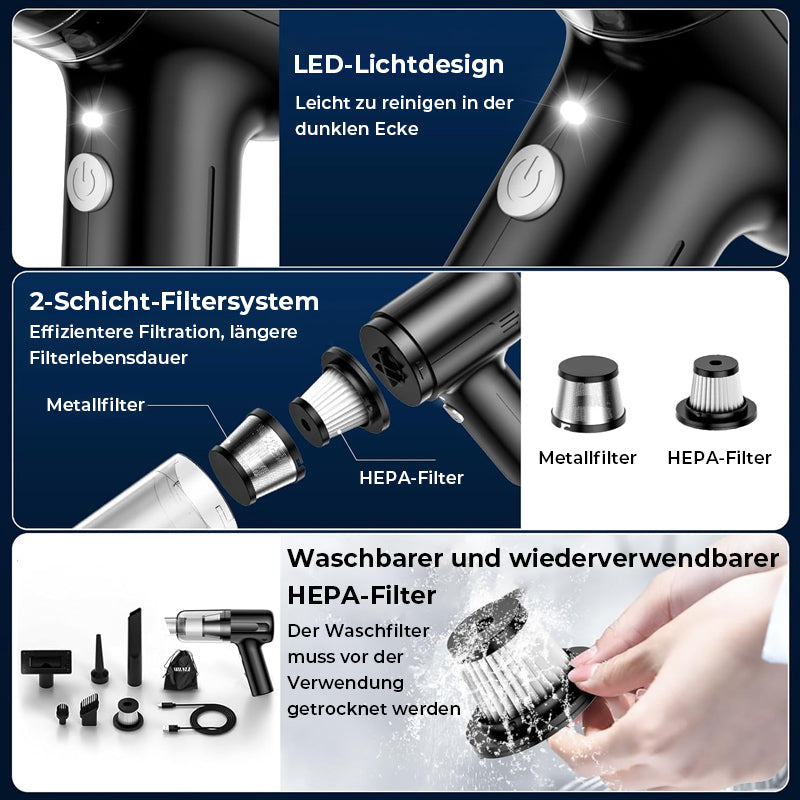 LED-Lichtdesign

Leicht zu reinigen in der dunklen Ecke

2-Schicht-Filtersystem

Effizientere Filtration, längere Filterlebensdauer

Metallfilter

HEPA-Filter

Metallfilter

HEPA-Filter

Waschbarer und wiederverwendbarer HEPA-Filter

Der Waschfilter muss vor der Verwendung getrocknet werden