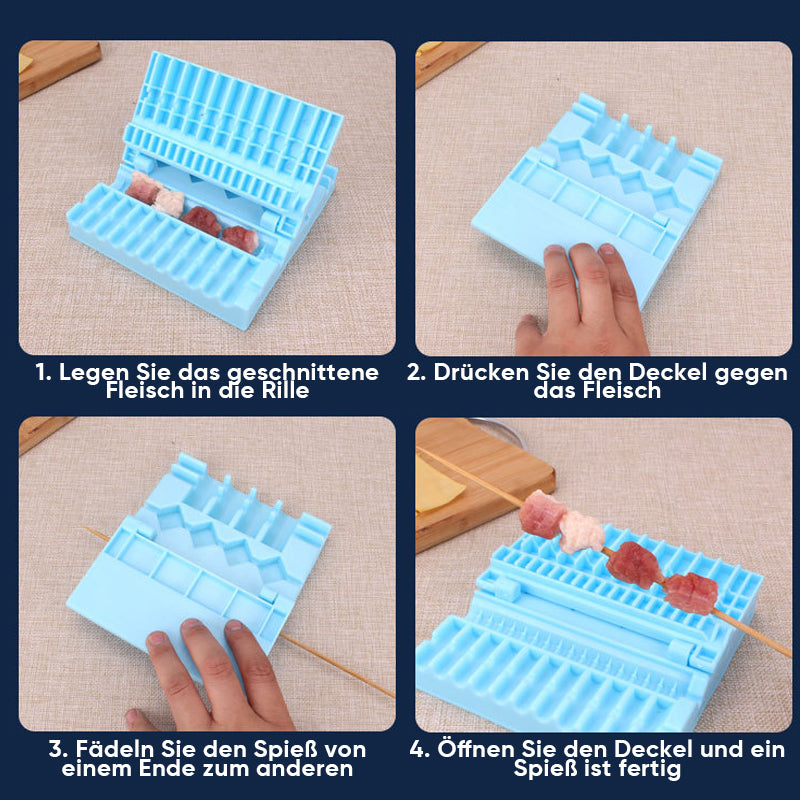 1. Legen Sie das geschnittene Fleisch in die Rille

2. Drücken Sie den Deckel gegen das Fleisch

3. Fädeln Sie den Spieß von einem Ende zum anderen

4. Öffnen Sie den Deckel und ein Spieß ist fertig