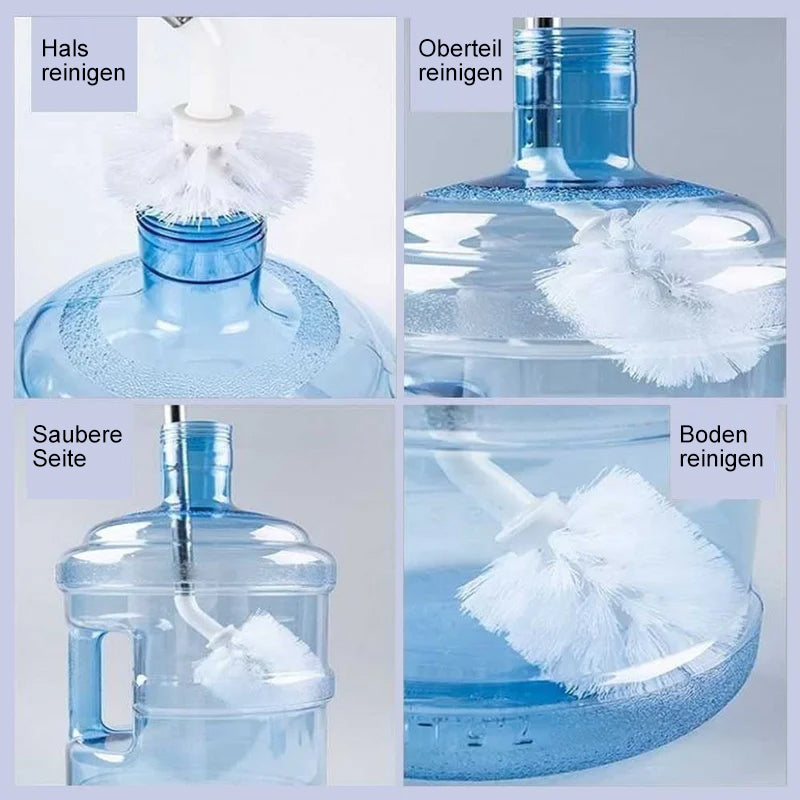 Hals reinigen

Oberteil reinigen

Saubere Seite

Boden reinigen