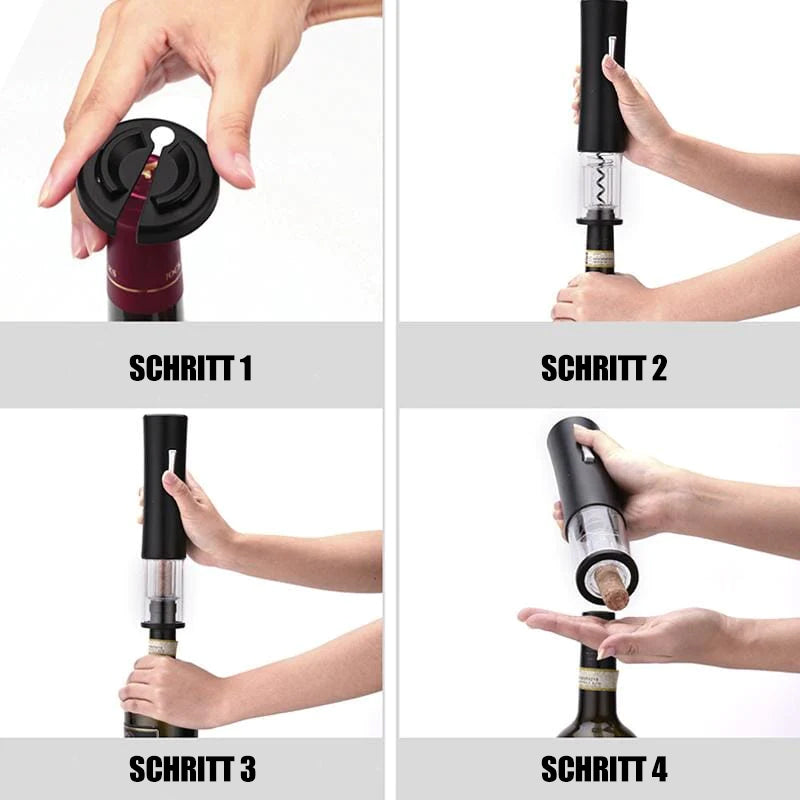 SCHRITT 1

SCHRITT 2

SCHRITT 3

SCHRITT 4