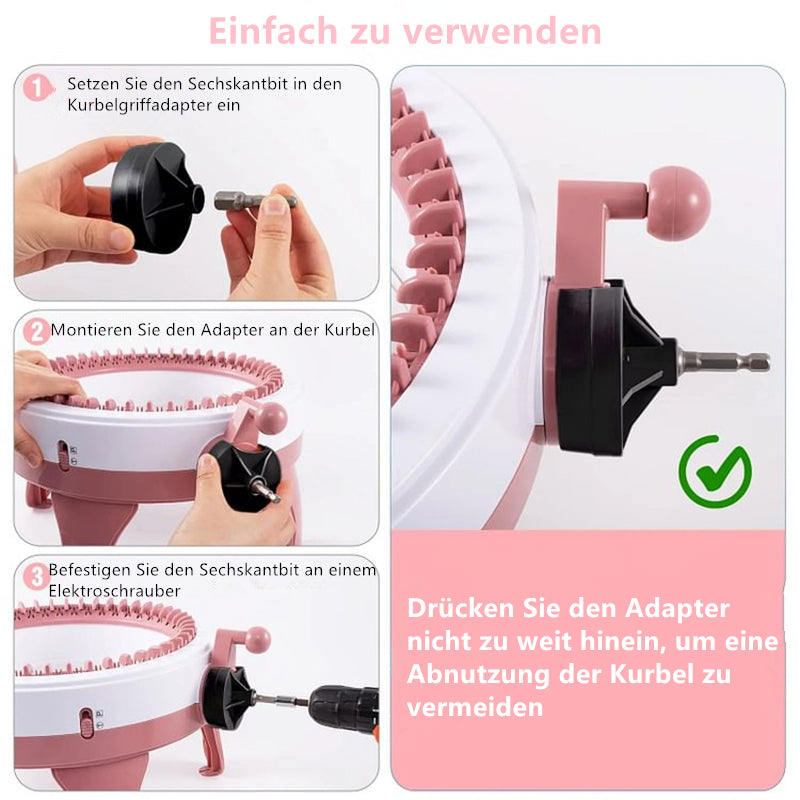 Einfach zu verwenden

1 Setzen Sie den Sechskantbit in den Kurbelgriffadapter ein

2 Montieren Sie den Adapter an der Kurbel

3 Befestigen Sie den Sechskantbit an einem Elektroschrauber

Drücken Sie den Adapter nicht zu weit hinein, um eine Abnutzung der Kurbel zu vermeiden