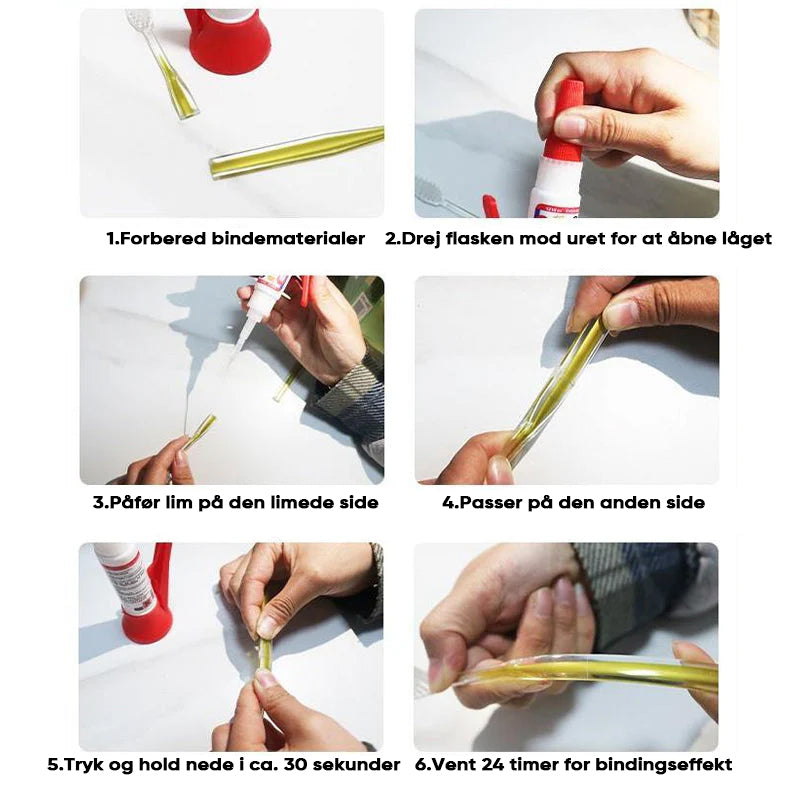 1.Forbered bindematerialer

2.Drej flasken mod uret for at åbne låget

3.Påfør lim på den limede side

4.Passer på den anden side

5.Tryk og hold nede i ca. 30 sekunder

6.Vent 24 timer for bindingseffekt