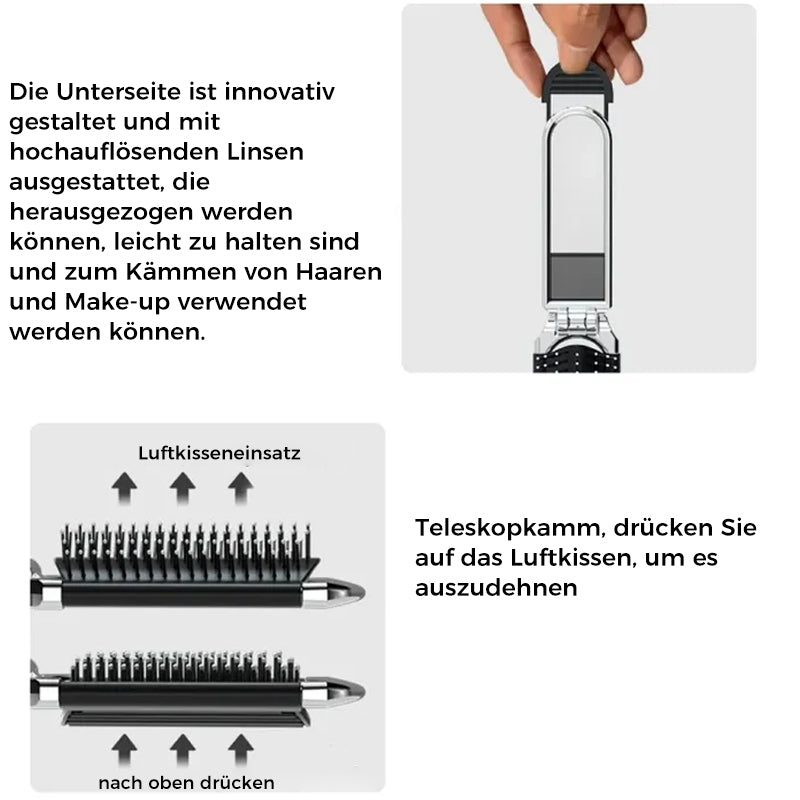 Die Unterseite ist innovativ gestaltet und mit hochauflösenden Linsen ausgestattet, die herausgezogen werden können, leicht zu halten sind und zum Kämmen von Haaren und Make-up verwendet werden können.

Luftkisseneinsatz

nach oben drücken

Teleskopkamm, drücken Sie auf das Luftkissen, um es auszudehnen