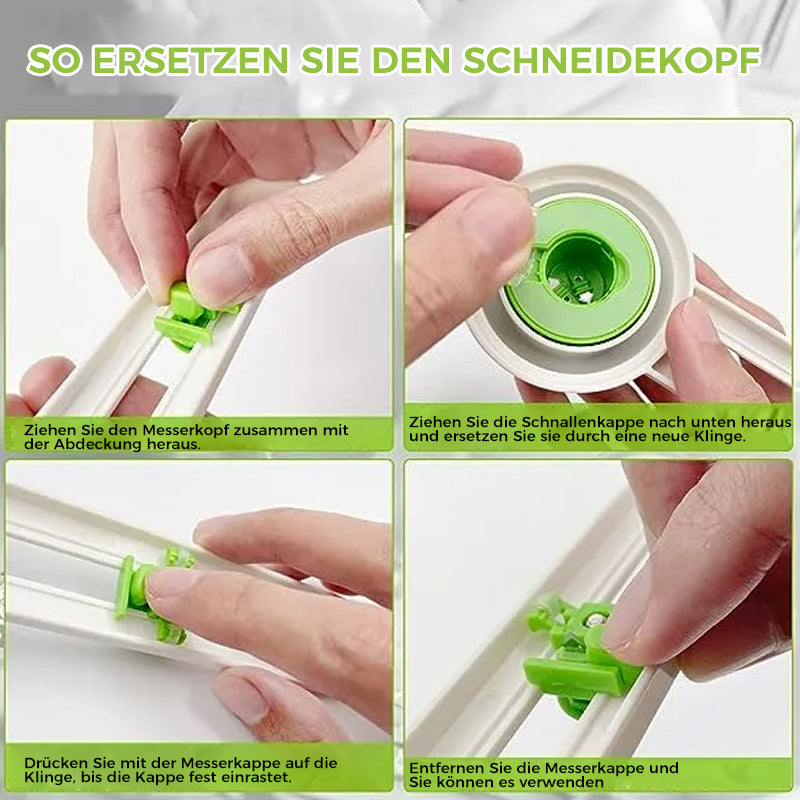 SO ERSETZEN SIE DEN SCHNEIDEKOPF

Ziehen Sie den Messerkopf zusammen mit der Abdeckung heraus.

Ziehen Sie die Schnallenkappe nach unten heraus und ersetzen Sie sie durch eine neue Klinge.

Drücken Sie mit der Messerkappe auf die Klinge, bis die Kappe fest einrastet.

Entfernen Sie die Messerkappe und Sie können es verwenden