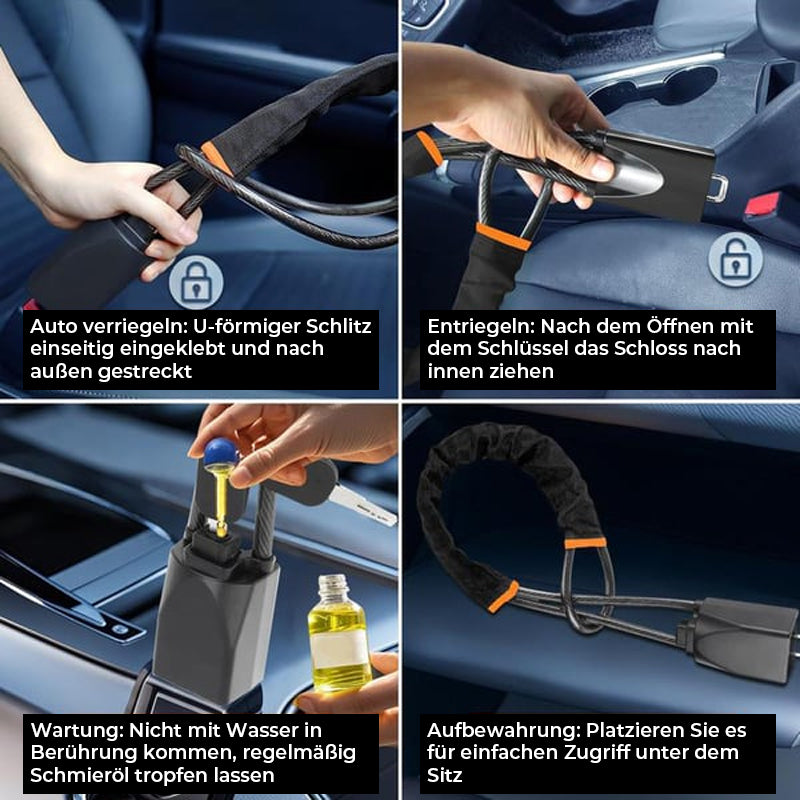 Auto verriegeln: U-förmiger Schlitz einseitig eingeklebt und nach außen gestreckt

Entriegeln: Nach dem Öffnen mit dem Schlüssel das Schloss nach innen ziehen

Wartung: Nicht mit Wasser in Berührung kommen, regelmäßig Schmieröl tropfen lassen

Aufbewahrung: Platzieren Sie es für einfachen Zugriff unter dem Sitz