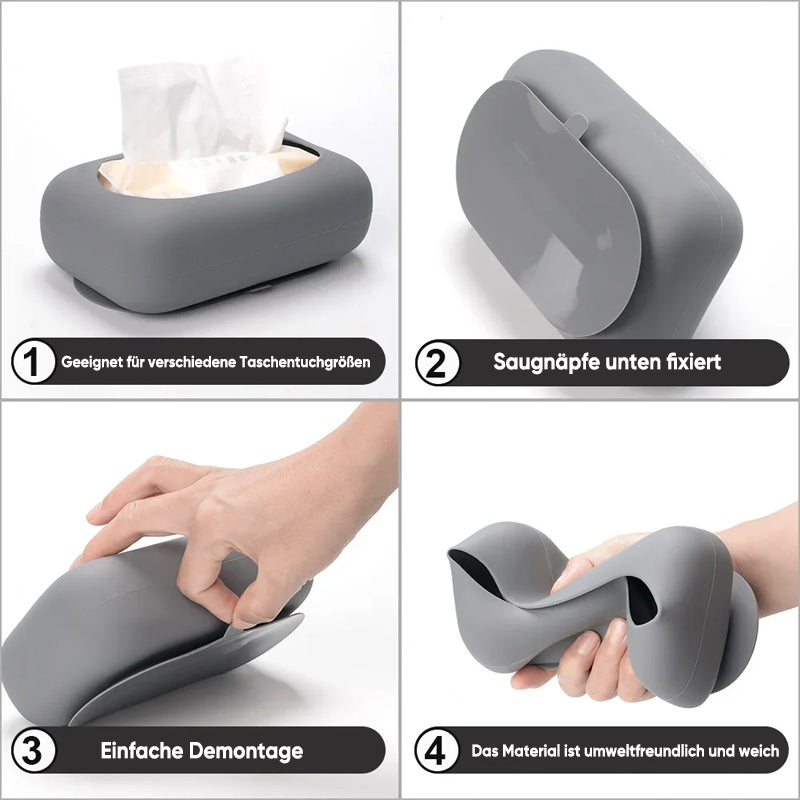 1 Geeignet für verschiedene Taschentuchgrößen

2 Saugnäpfe unten fixiert

3 Einfache Demontage

4 Das Material ist umweltfreundlich und weich