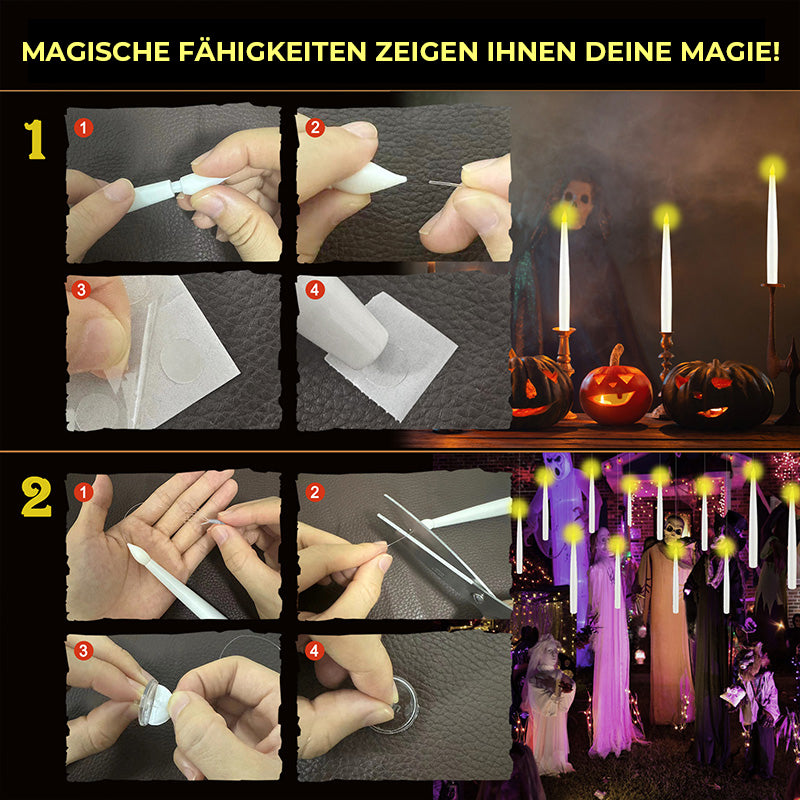 MAGISCHE FÄHIGKEITEN ZEIGEN IHNEN DEINE MAGIE!

1

1

2

3

4

2

1

2

3

4