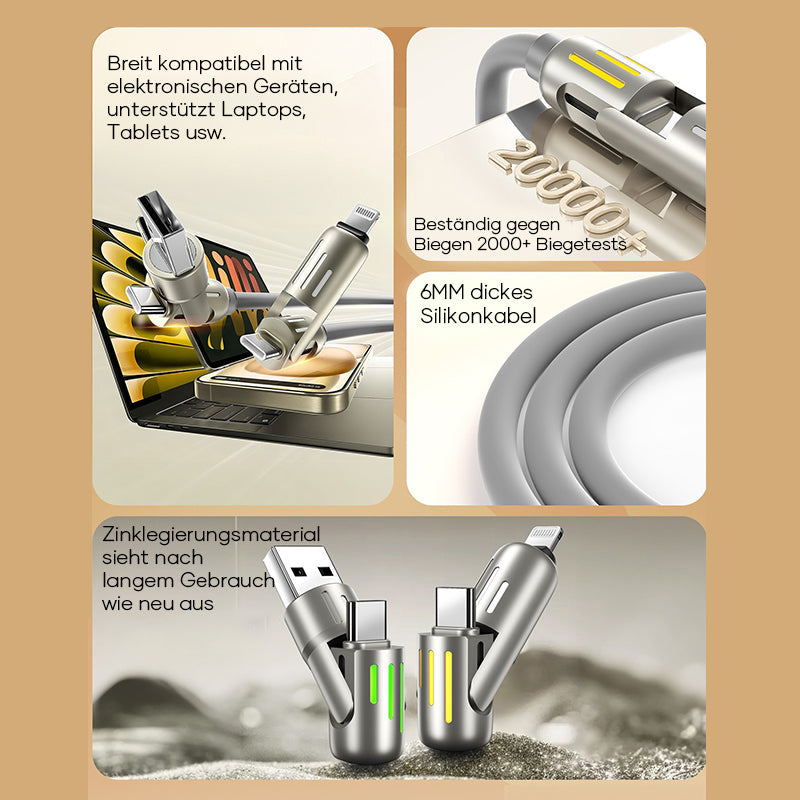 Breit kompatibel mit elektronischen Geräten, unterstützt Laptops, Tablets usw.

20000+

Beständig gegen Biegen 2000+ Biegetests

6MM dickes Silikonkabel

Zinklegierungsmaterial sieht nach langem Gebrauch wie neu aus