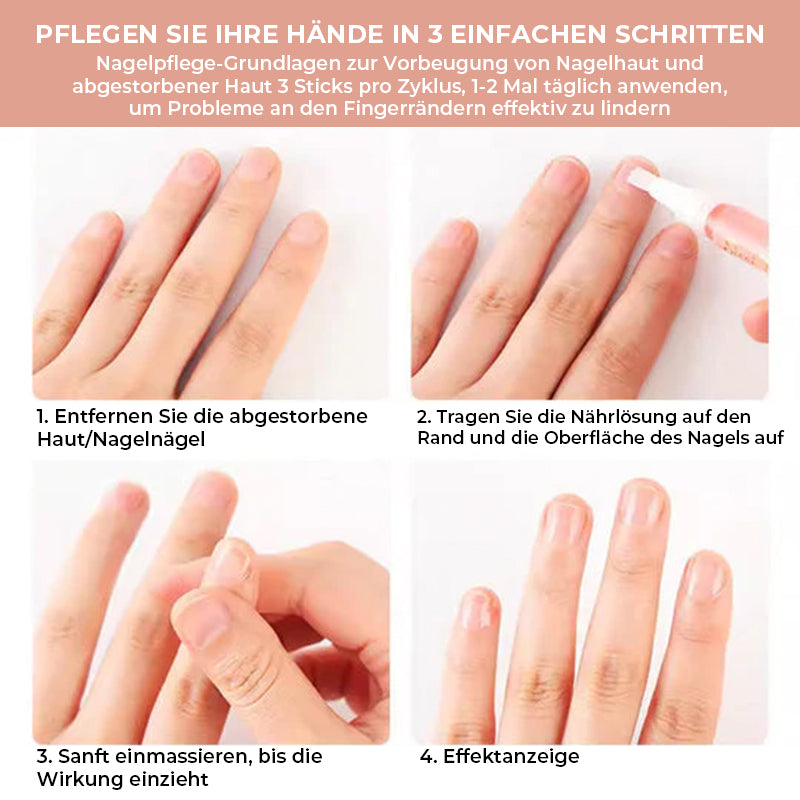 PFLEGEN SIE IHRE HÄNDE IN 3 EINFACHEN SCHRITTEN

Nagelpflege-Grundlagen zur Vorbeugung von Nagelhaut und abgestorbener Haut 3 Sticks pro Zyklus, 1-2 Mal täglich anwenden, um Probleme an den Fingerrändern effektiv zu lindern

1. Entfernen Sie die abgestorbene Haut/Nagelnägel

2. Tragen Sie die Nährlösung auf den Rand und die Oberfläche des Nagels auf

3. Sanft einmassieren, bis die Wirkung einzieht

4. Effektanzeige