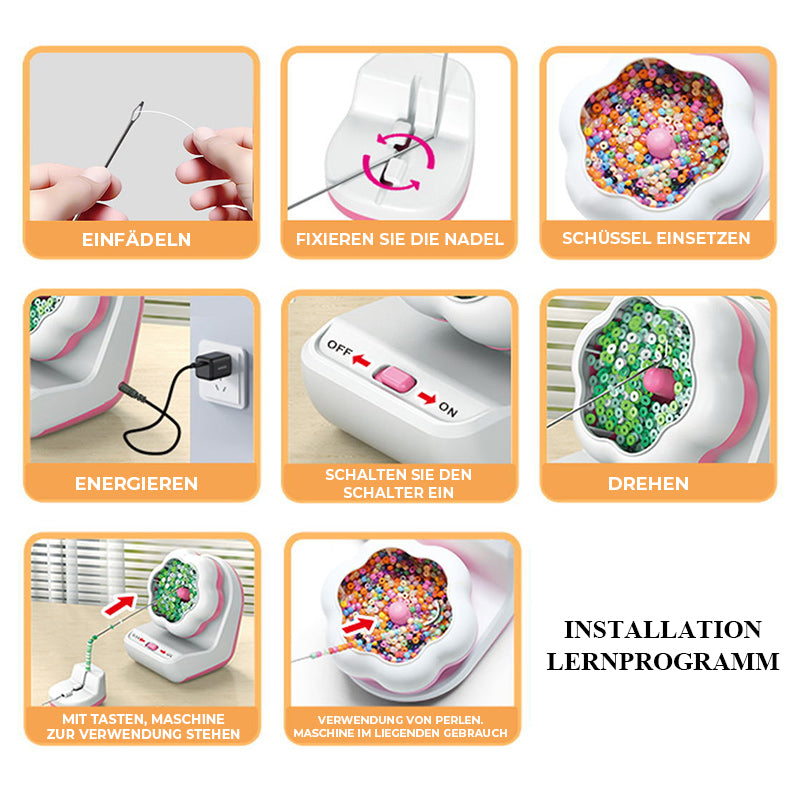 EINFÄDELN

FIXIEREN SIE DIE NADEL

SCHÜSSEL EINSETZEN

ENERGIEREN

OFF

ON

SCHALTEN SIE DEN SCHALTER EIN

DREHEN

MIT TASTEN, MASCHINE ZUR VERWENDUNG STEHEN

VERWENDUNG VON PERLEN. MASCHINE IM LIEGENDEN GEBRAUCH

INSTALLATION LERNPROGRAMM