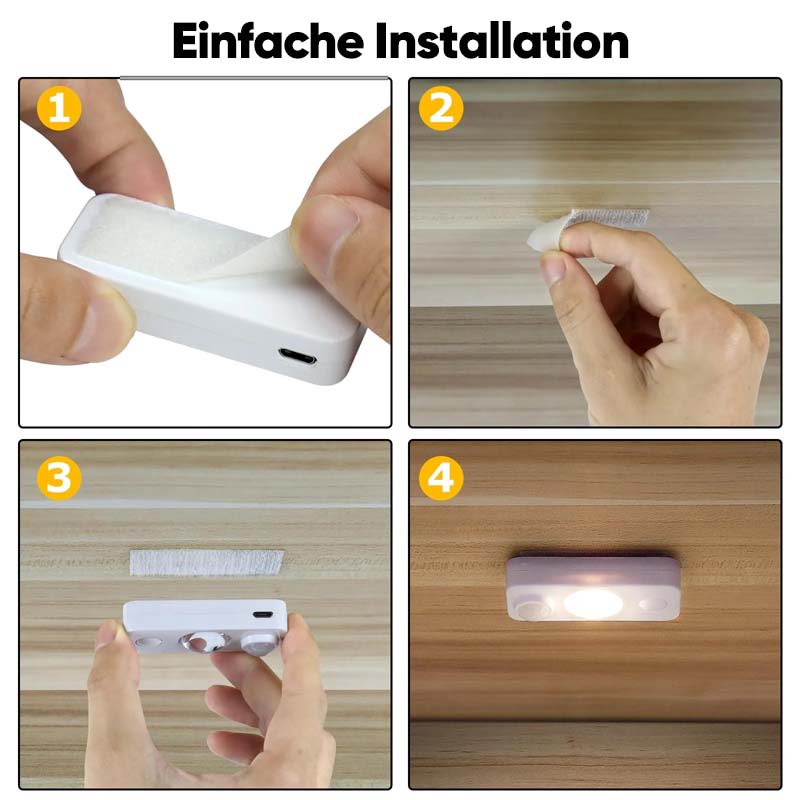 Einfache Installation

1

2

3

4