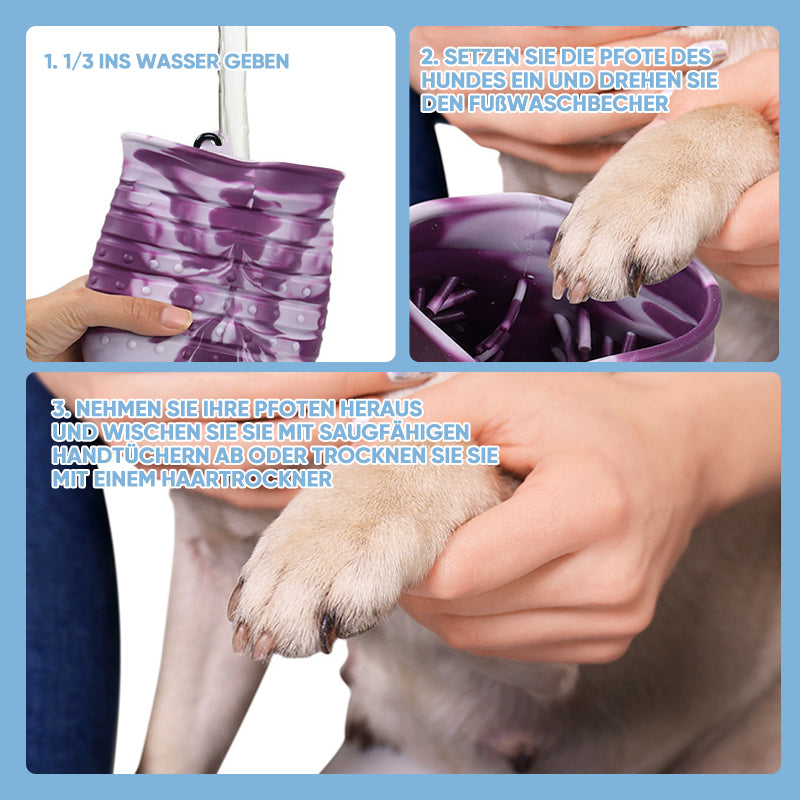 1. 1/3 INS WASSER GEBEN

2. SETZEN SIE DIE PFOTE DES HUNDES EIN UND DREHEN SIE DEN FUßWASCHBECHER

3. NEHMEN SIE IHRE PFOTEN HERAUS UND WISCHEN SIE SIE MIT SAUGFÄHIGEN HANDTÜCHERN AB ODER TROCKNEN SIE SIE MIT EINEM HAARTROCKNER