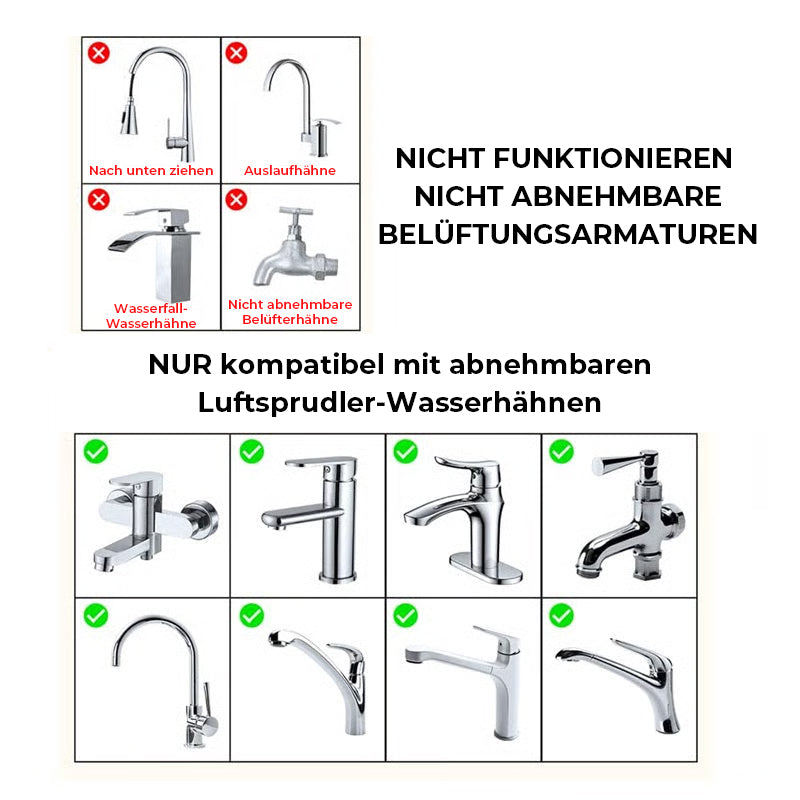 Nach unten ziehen

Auslaufhähne

Wasserfall-Wasserhähne

Nicht abnehmbare Belüfterhähne

NICHT FUNKTIONIEREN NICHT ABNEHMBARE BELÜFTUNGSARMATUREN

NUR kompatibel mit abnehmbaren Luftsprudler-Wasserhähnen