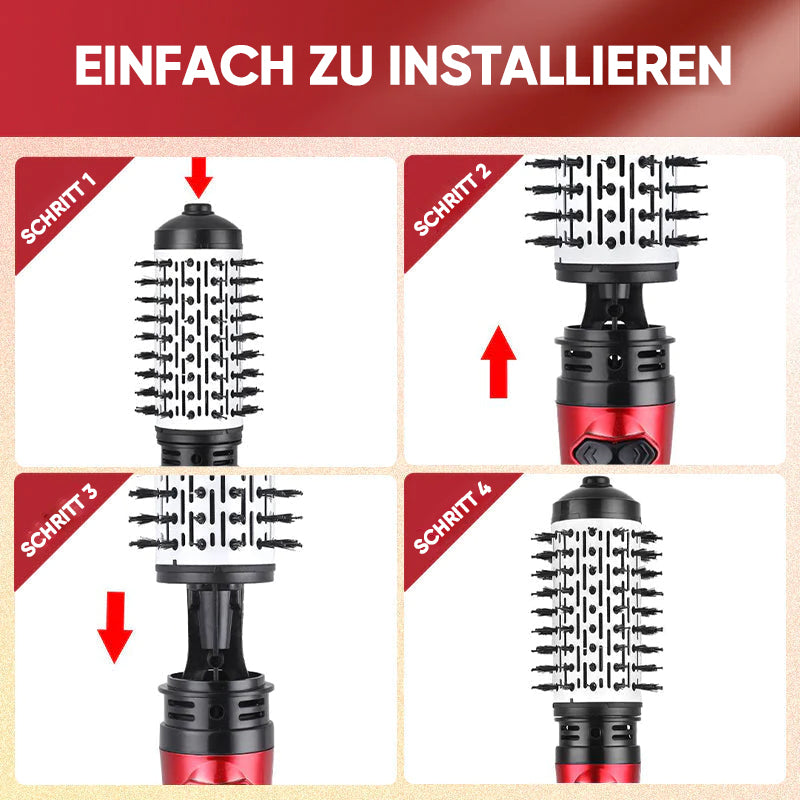 EINFACH ZU INSTALLIEREN

SCHRITT 1

SCHRITT 2

SCHRITT 3

SCHRITT 4