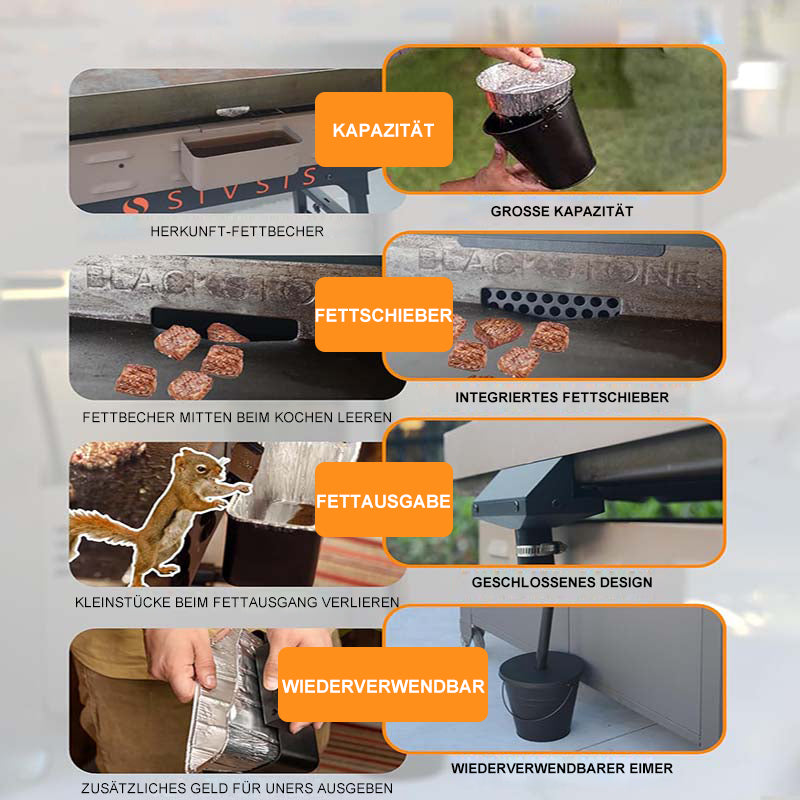 SIVSIS

KAPAZITÄT

HERKUNFT-FETTBECHER

GROSSE KAPAZITÄT

BLACKSTONE

FETTSCHIEBER

BLACKSTONE

FETTBECHER MITTEN BEIM KOCHEN LEEREN

INTEGRIERTES FETTSCHIEBER

FETTAUSGABE

KLEINSTÜCKE BEIM FETTAUSGANG VERLIEREN

GESCHLOSSENES DESIGN

WIEDERVERWENDBAR

ZUSÄTZLICHES GELD FÜR UNERS AUSGEBEN

WIEDERVERWENDBARER EIMER