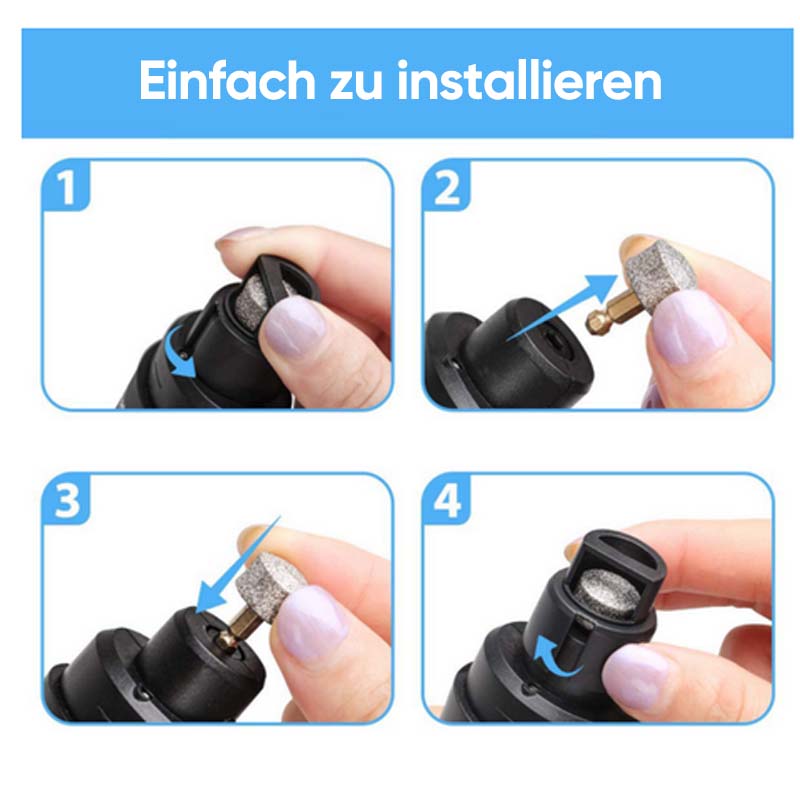 Einfach zu installieren

1

2

3

4