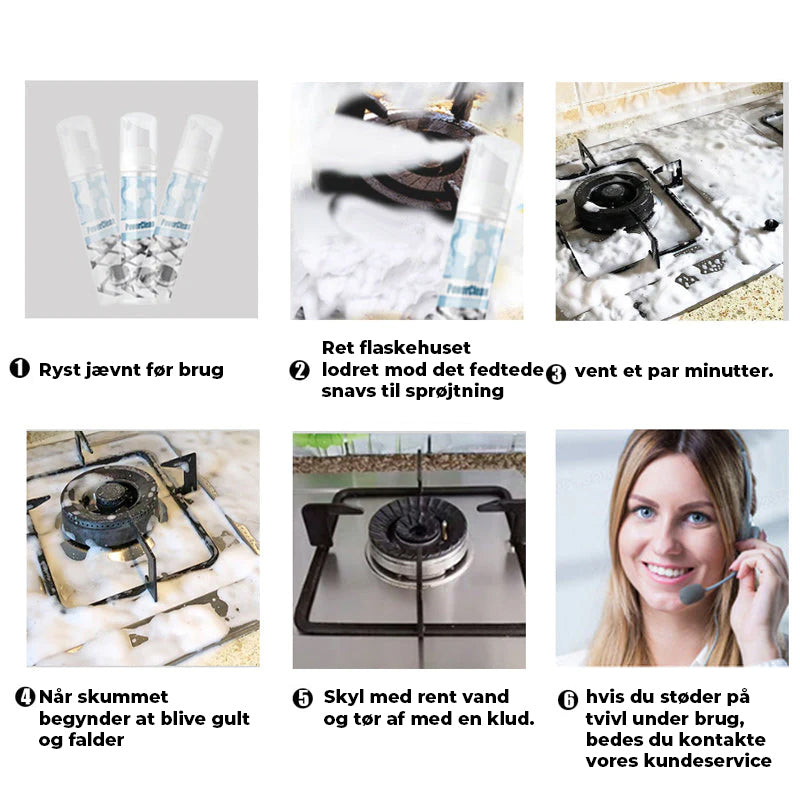 PowerClean PowerClean PowerClean

PowerClean

❶ Ryst jævnt før brug

❷ Ret flaskehuset lodret mod det fedtede snavs til sprøjtning

❸ vent et par minutter.

❹ Når skummet begynder at blive gult og falder

❺ Skyl med rent vand og tør af med en klud.

❻ hvis du støder på tvivl under brug, bedes du kontakte vores kundeservice