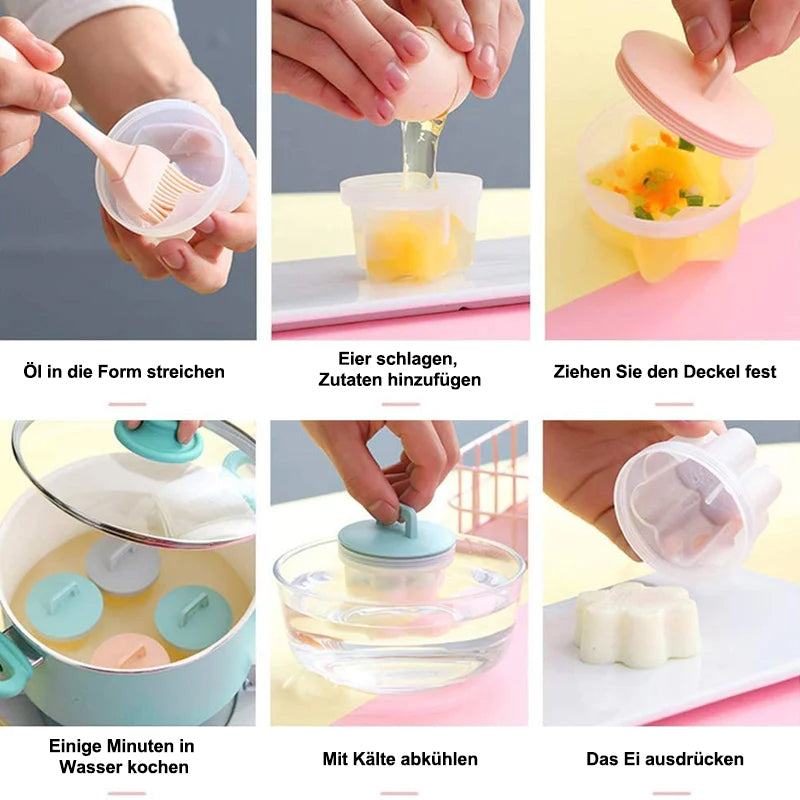 Öl in die Form streichen

Eier schlagen, Zutaten hinzufügen

Ziehen Sie den Deckel fest

Einige Minuten in Wasser kochen

Mit Kälte abkühlen

Das Ei ausdrücken