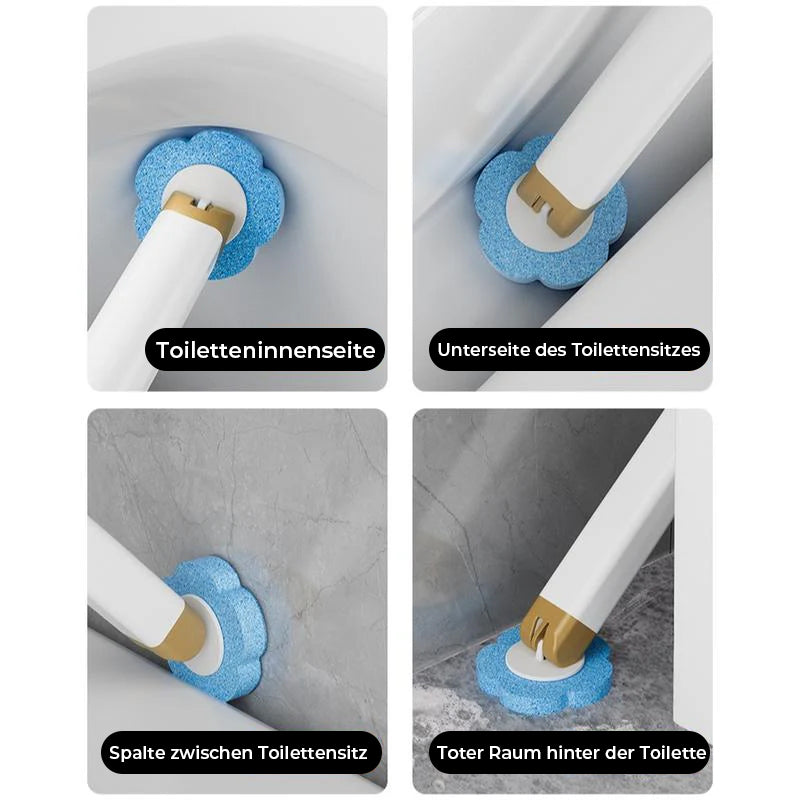 Toiletteninnenseite

Unterseite des Toilettensitzes

Spalte zwischen Toilettensitz

Toter Raum hinter der Toilette