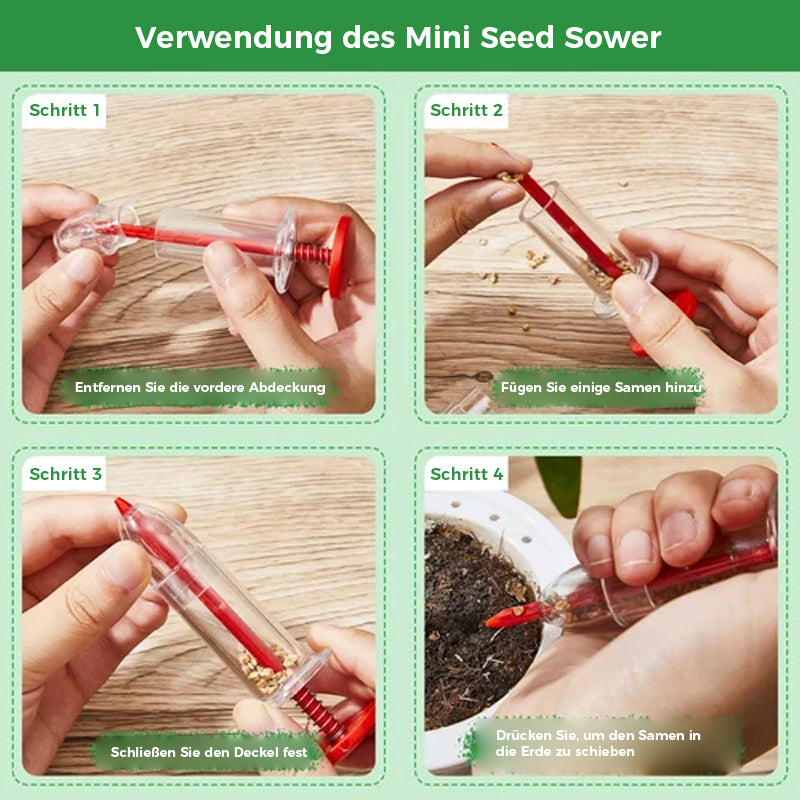 Verwendung des Mini Seed Sower

Schritt 1

Entfernen Sie die vordere Abdeckung

Schritt 2

Fügen Sie einige Samen hinzu

Schritt 3

Schließen Sie den Deckel fest

Schritt 4

Drücken Sie, um den Samen in die Erde zu schieben