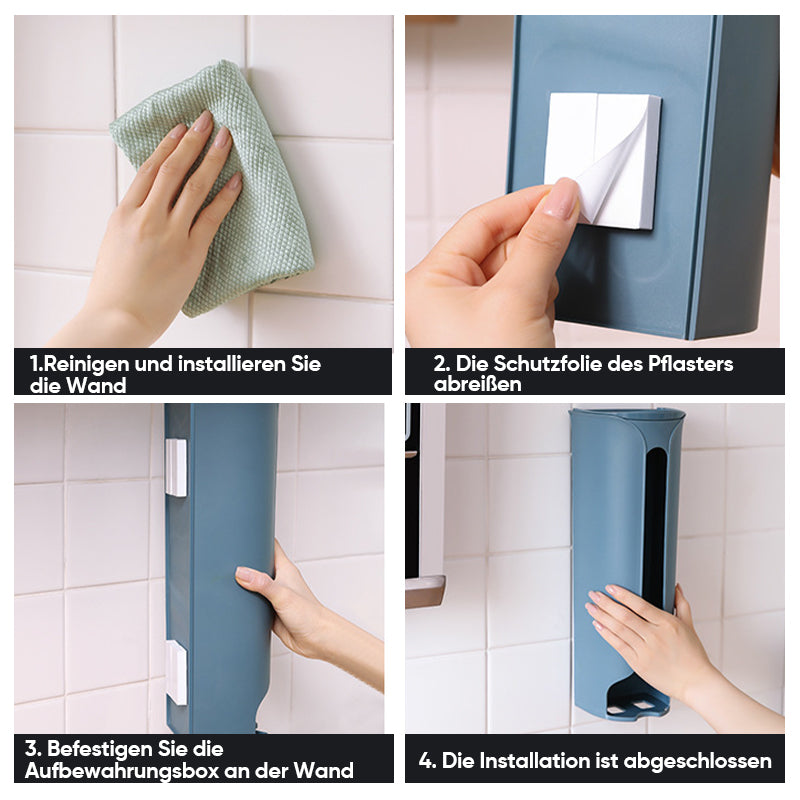 1.Reinigen und installieren Sie die Wand

2. Die Schutzfolie des Pflasters abreißen

3. Befestigen Sie die Aufbewahrungsbox an der Wand

4. Die Installation ist abgeschlossen