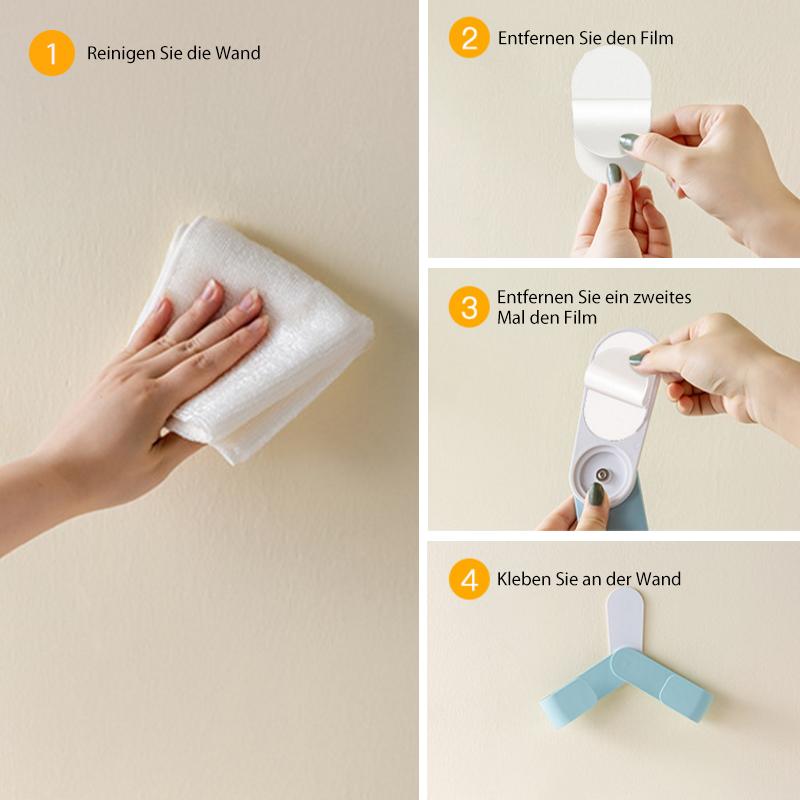 1 Reinigen Sie die Wand

2 Entfernen Sie den Film

3 Entfernen Sie ein zweites Mal den Film

4 Kleben Sie an der Wand