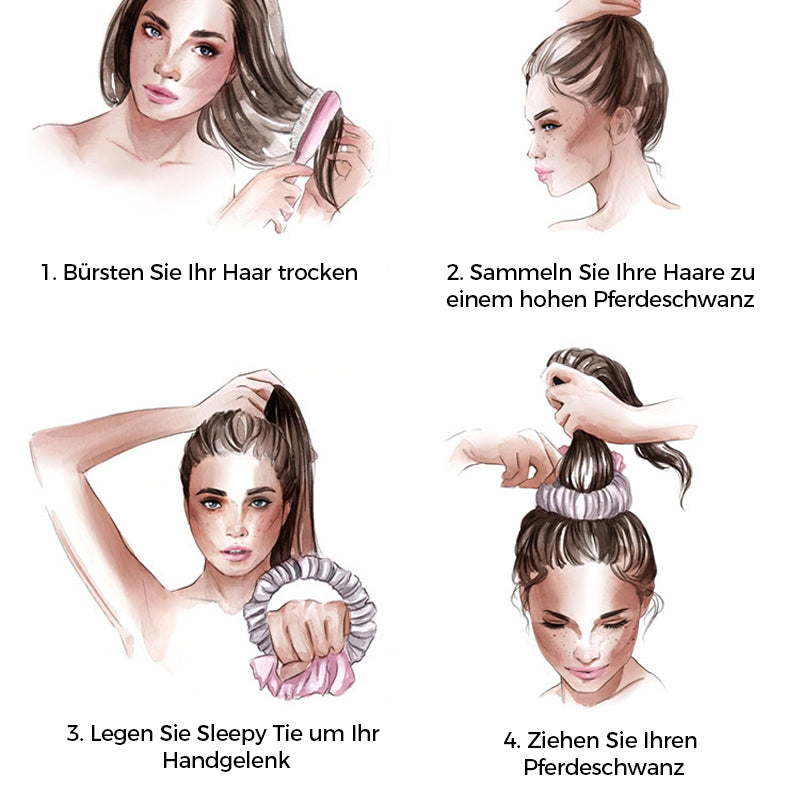 1. Bürsten Sie Ihr Haar trocken

2. Sammeln Sie Ihre Haare zu einem hohen Pferdeschwanz

3. Legen Sie Sleepy Tie um Ihr Handgelenk

4. Ziehen Sie Ihren Pferdeschwanz