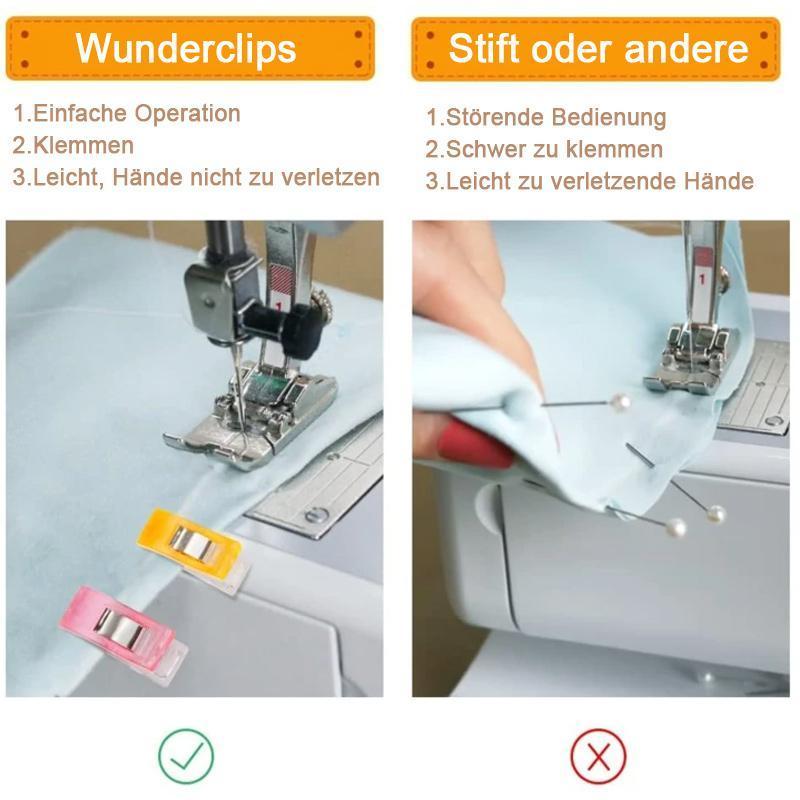 Wunderclips

1.Einfache Operation
2.Klemmen
3.Leicht, Hände nicht zu verletzen

1

Stift oder andere

1.Störende Bedienung
2.Schwer zu klemmen
3.Leicht zu verletzende Hände

1