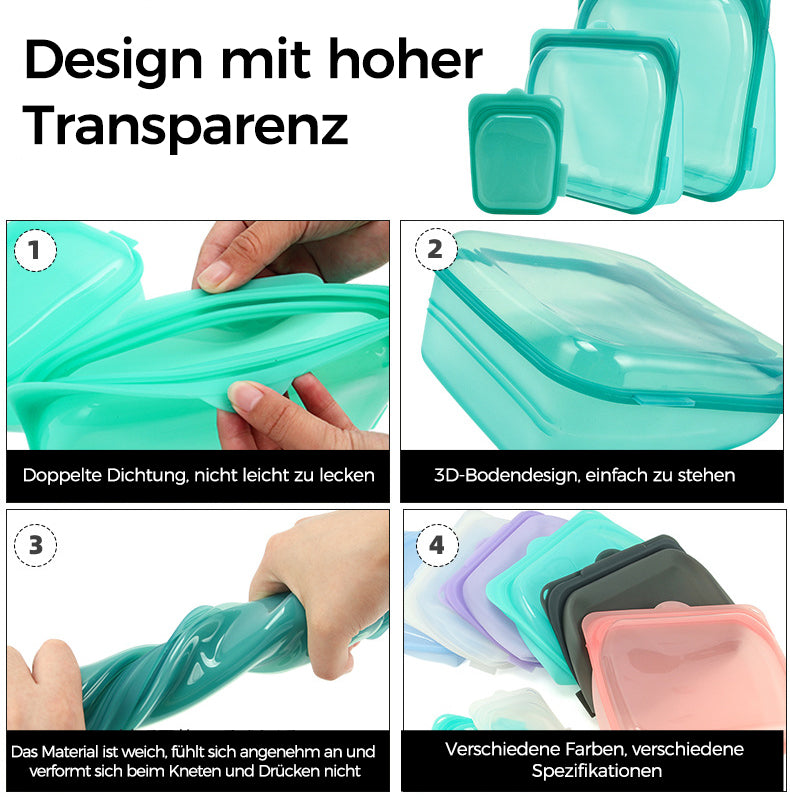 Design mit hoher Transparenz

1

Doppelte Dichtung, nicht leicht zu lecken

2

3D-Bodendesign, einfach zu stehen

3

Das Material ist weich, fühlt sich angenehm an und verformt sich beim Kneten und Drücken nicht

4

Verschiedene Farben, verschiedene Spezifikationen