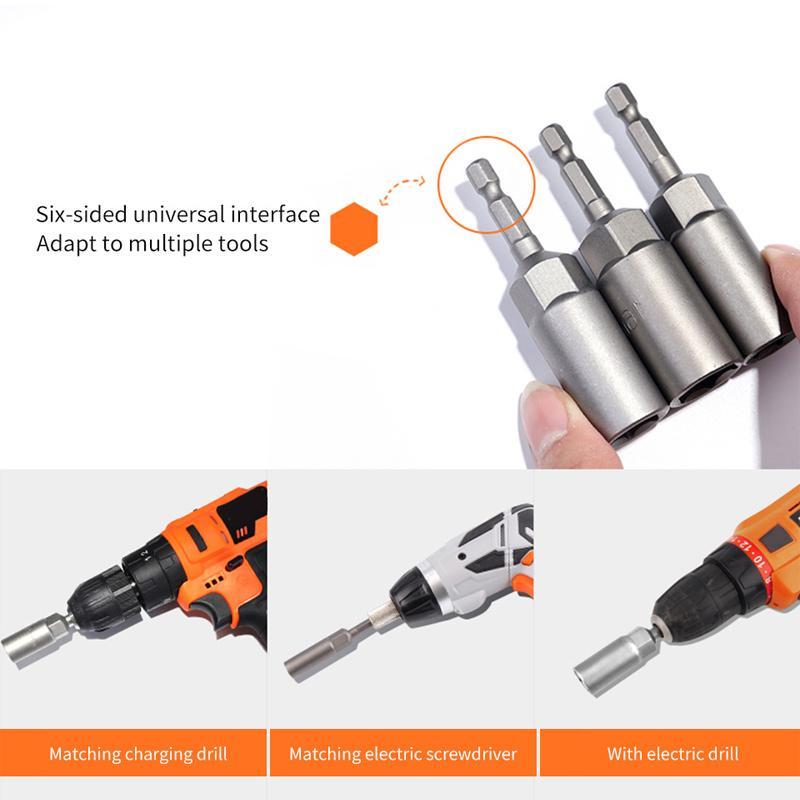 Six-sided universal interface
Adapt to multiple tools

Matching charging drill

Matching electric screwdriver

With electric drill