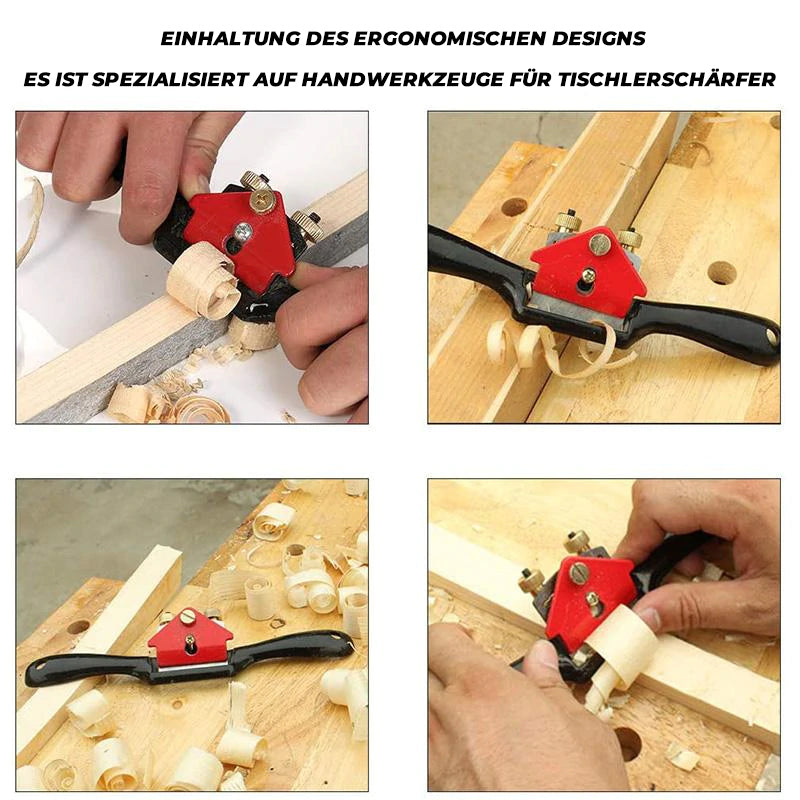 EINHALTUNG DES ERGONOMISCHEN DESIGNS

ES IST SPEZIALISIERT AUF HANDWERKZEUGE FÜR TISCHLERSCHÄRFER