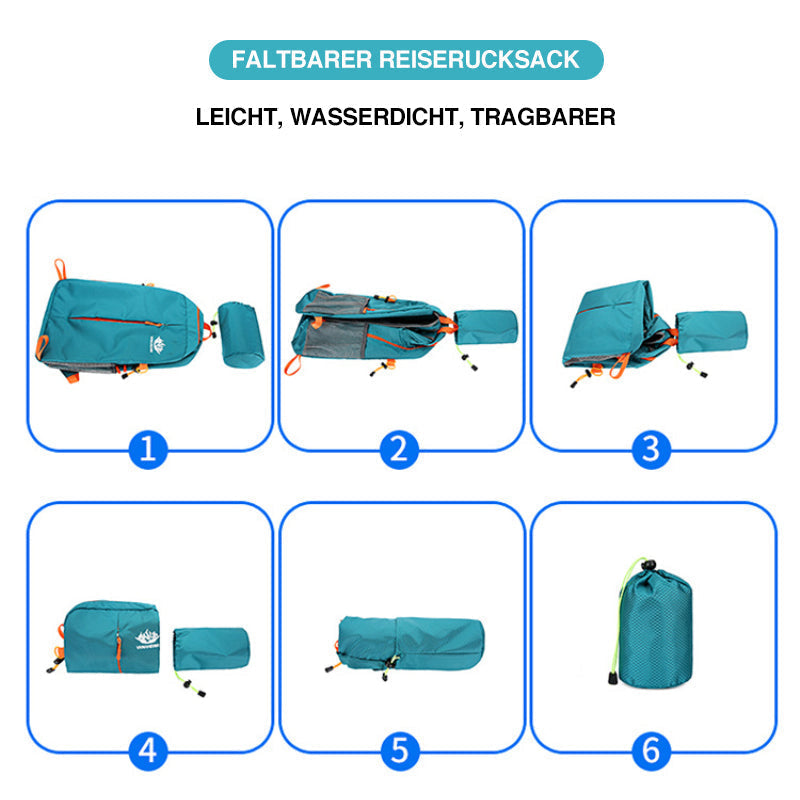 FALTBARER REISERUCKSACK

LEICHT, WASSERDICHT, TRAGBARER

1

2

3

4

5

6