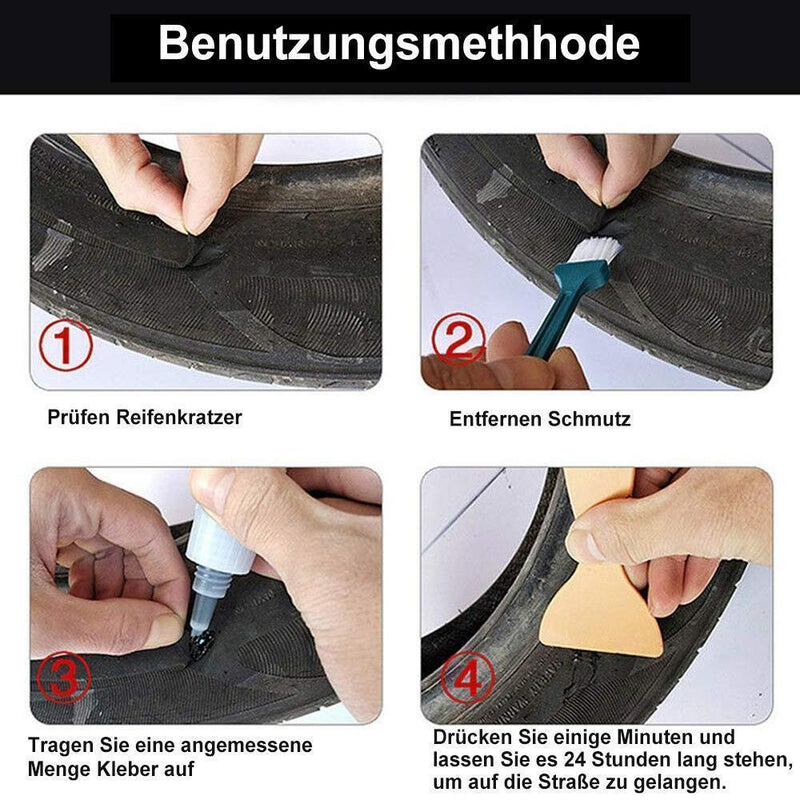 Benutzungsmethhode

①

Prüfen Reifenkratzer

②

Entfernen Schmutz

③

Tragen Sie eine angemessene Menge Kleber auf

④

Drücken Sie einige Minuten und lassen Sie es 24 Stunden lang stehen, um auf die Straße zu gelangen.