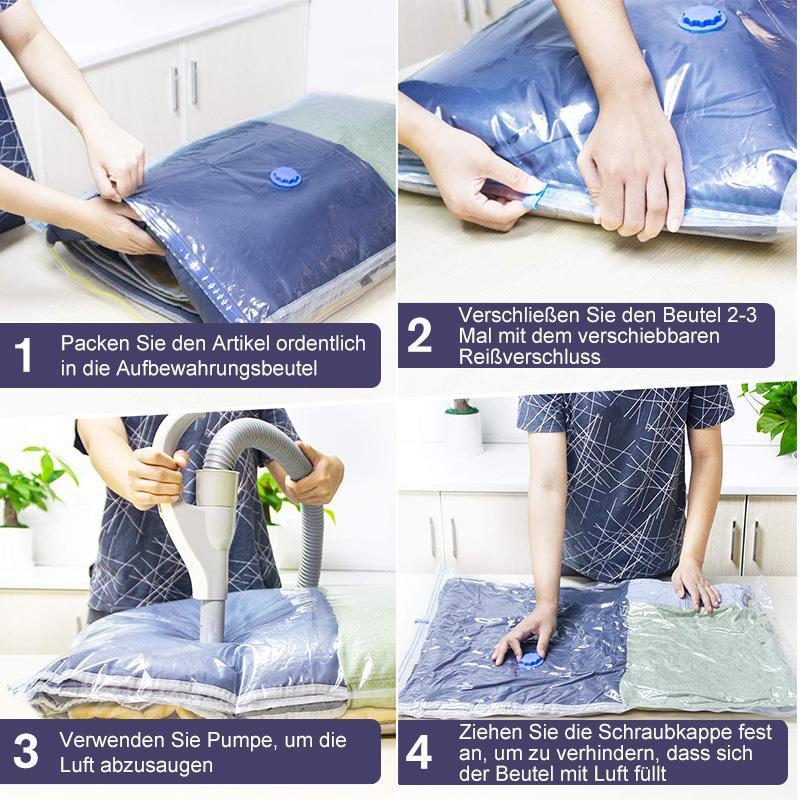 1 Packen Sie den Artikel ordentlich in die Aufbewahrungsbeutel

2 Verschließen Sie den Beutel 2-3 Mal mit dem verschiebbaren Reißverschluss

3 Verwenden Sie Pumpe, um die Luft abzusaugen

4 Ziehen Sie die Schraubkappe fest an, um zu verhindern, dass sich der Beutel mit Luft füllt