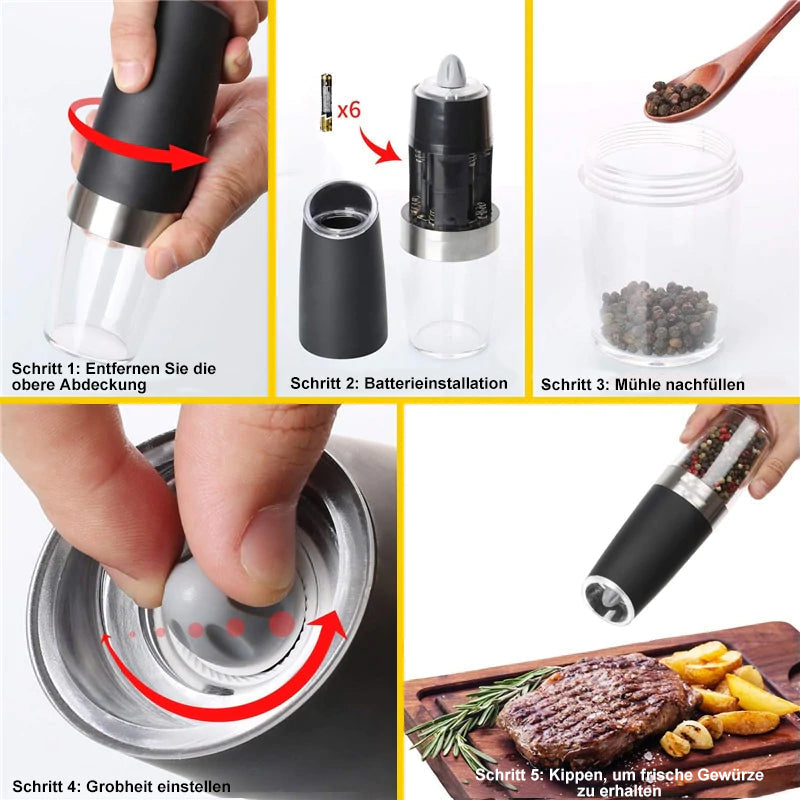 Schritt 1: Entfernen Sie die obere Abdeckung

x6

Schritt 2: Batterieinstallation

Schritt 3: Mühle nachfüllen

Schritt 4: Grobheit einstellen

Schritt 5: Kippen, um frische Gewürze zu erhalten