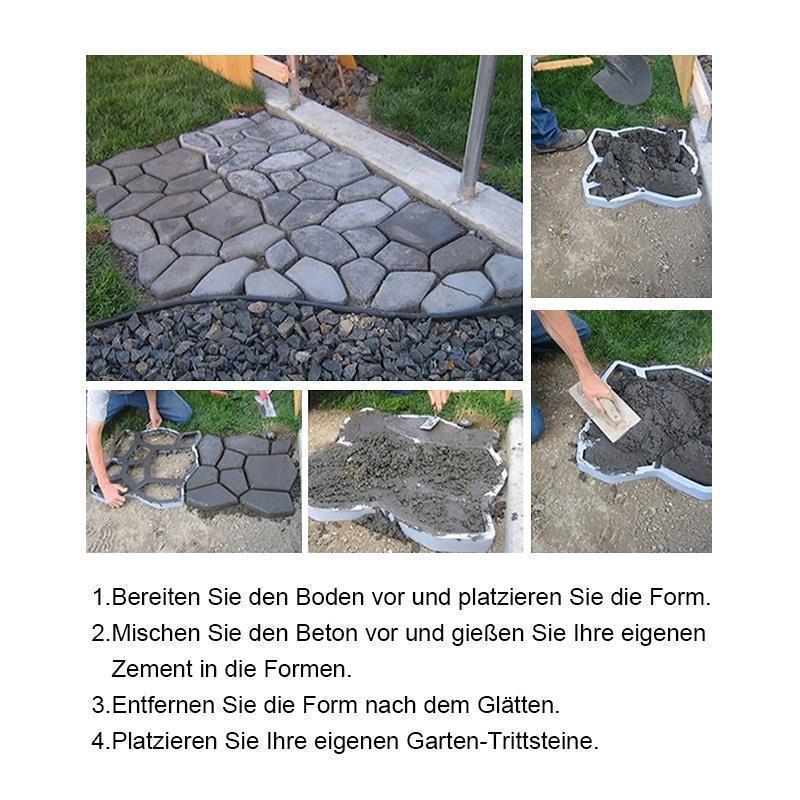 1.Bereiten Sie den Boden vor und platzieren Sie die Form.
2.Mischen Sie den Beton vor und gießen Sie Ihre eigenen Zement in die Formen.
3.Entfernen Sie die Form nach dem Glätten.
4.Platzieren Sie Ihre eigenen Garten-Trittsteine.