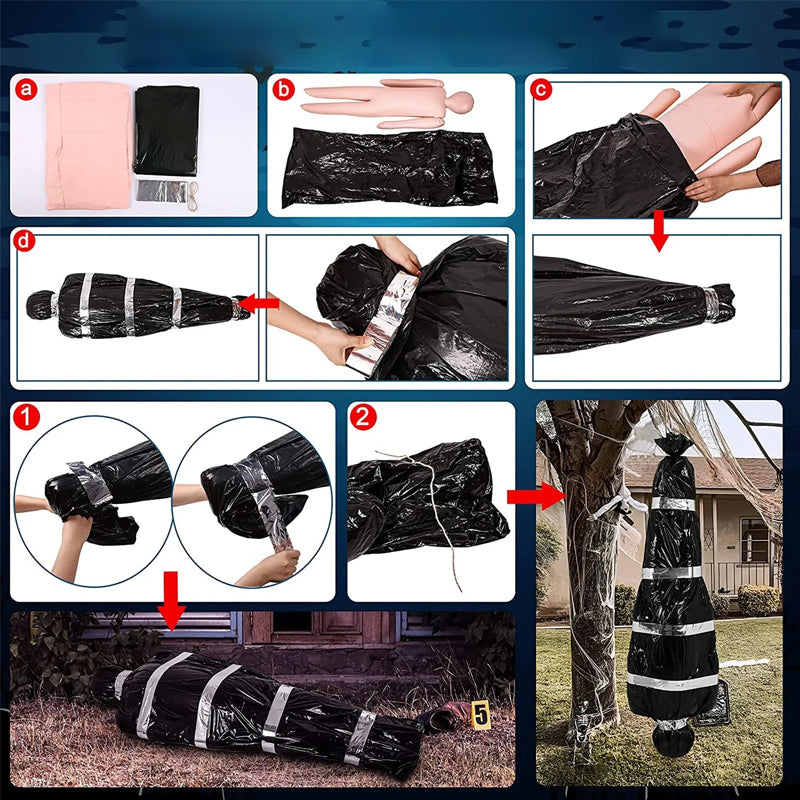 a
b
c
d
1
2
5