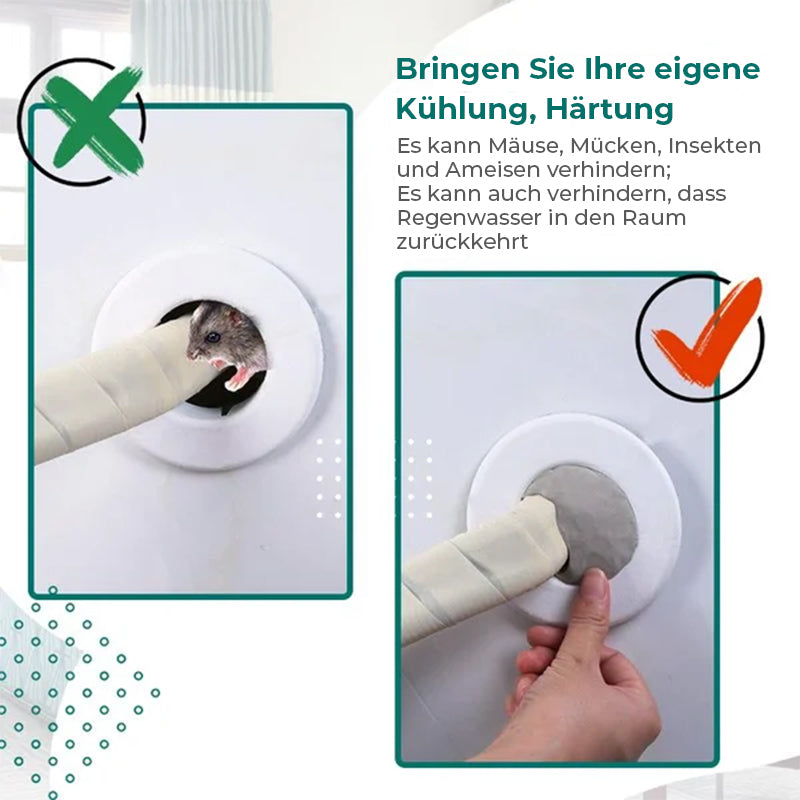 Bringen Sie Ihre eigene Kühlung, Härtung

Es kann Mäuse, Mücken, Insekten und Ameisen verhindern;
Es kann auch verhindern, dass Regenwasser in den Raum zurückkehrt