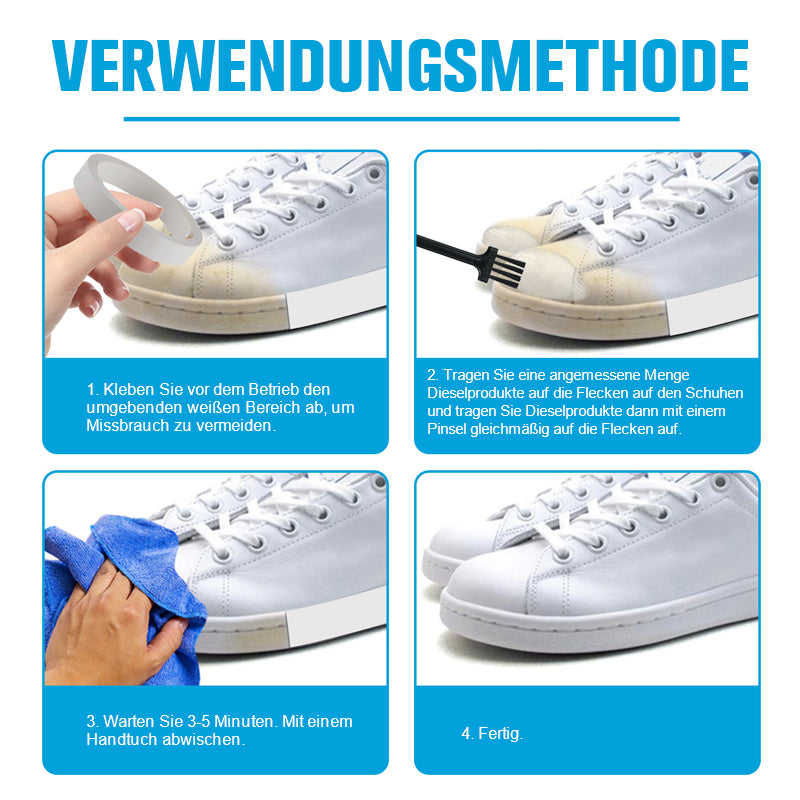 VERWENDUNGSMETHODE

1. Kleben Sie vor dem Betrieb den umgebenden weißen Bereich ab, um Missbrauch zu vermeiden.

2. Tragen Sie eine angemessene Menge Dieselprodukte auf die Flecken auf den Schuhen und tragen Sie Dieselprodukte dann mit einem Pinsel gleichmäßig auf die Flecken auf.

3. Warten Sie 3-5 Minuten. Mit einem Handtuch abwischen.

4. Fertig.