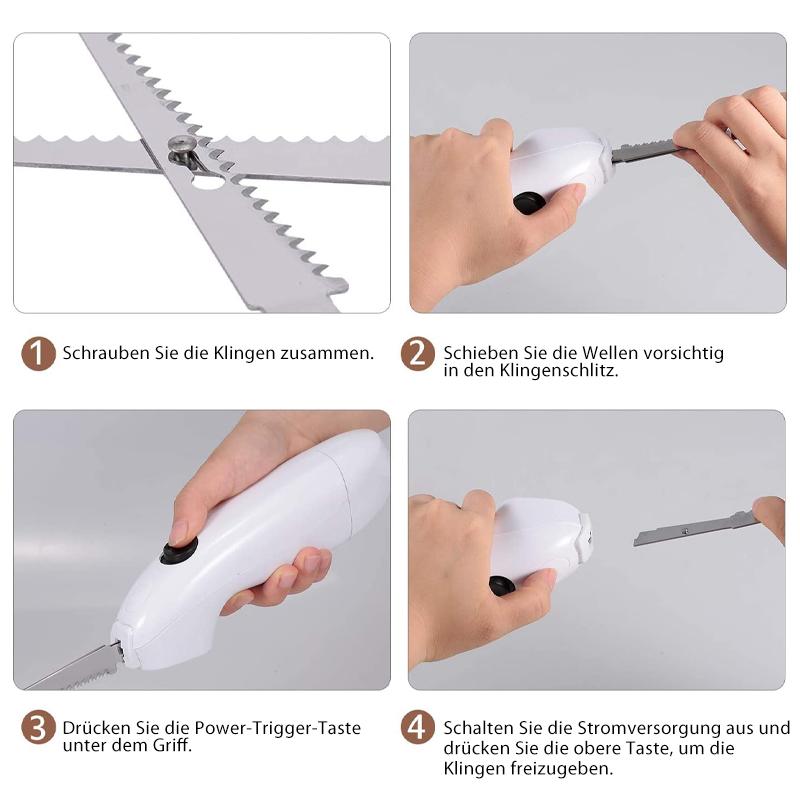 1 Schrauben Sie die Klingen zusammen.

2 Schieben Sie die Wellen vorsichtig in den Klingenschlitz.

3 Drücken Sie die Power-Trigger-Taste unter dem Griff.

4 Schalten Sie die Stromversorgung aus und drücken Sie die obere Taste, um die Klingen freizugeben.