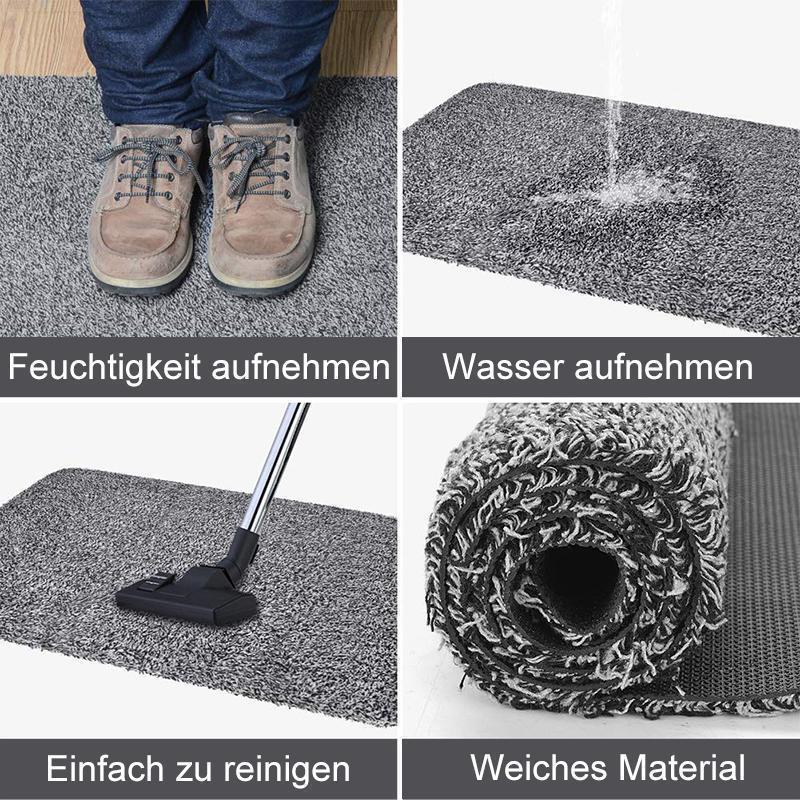 Feuchtigkeit aufnehmen

Wasser aufnehmen

Einfach zu reinigen

Weiches Material