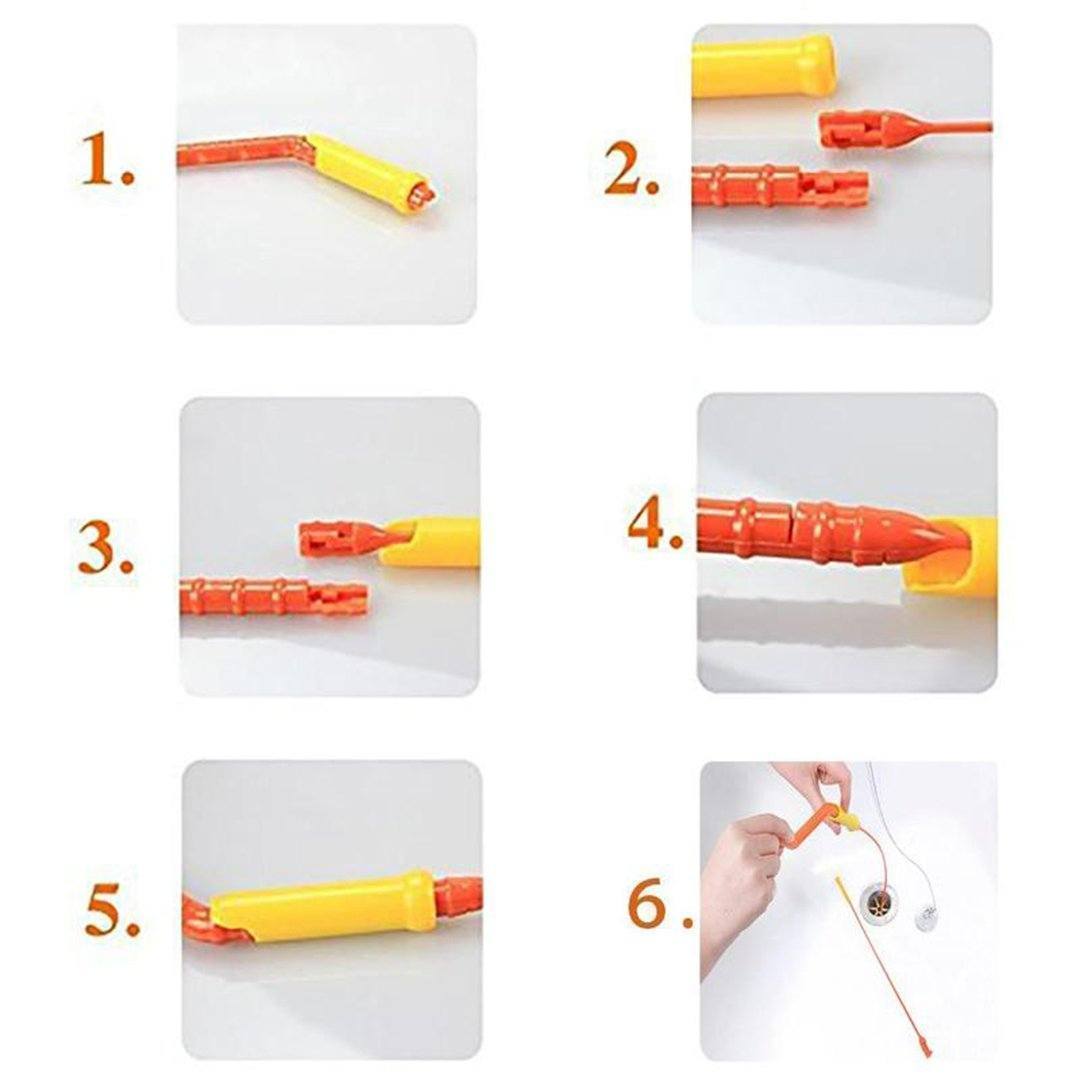 1.

2.

3.

4.

5.

6.